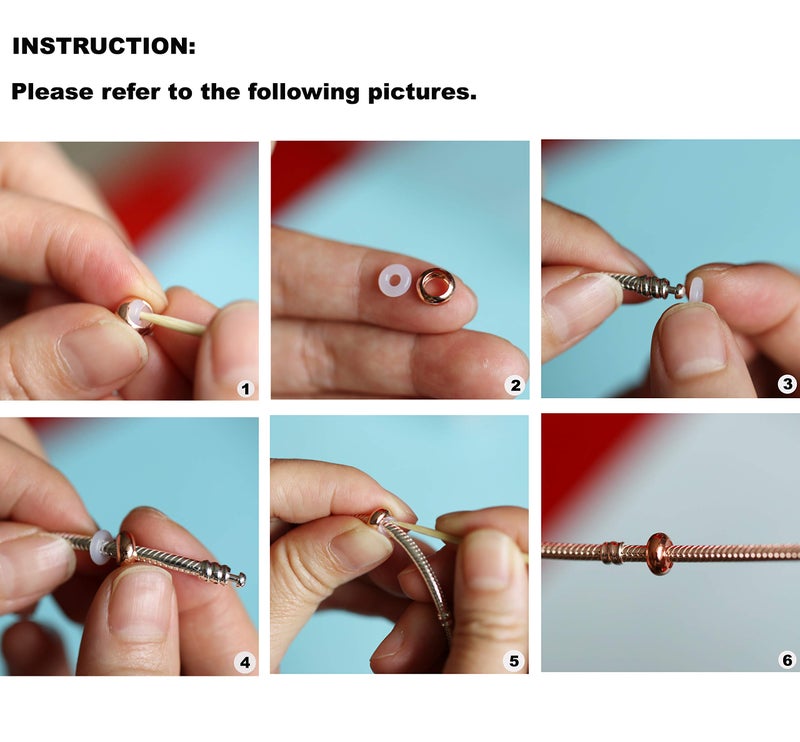 INSTRUCTION:

Please refer to the following pictures.

1

2

3

4

5

6